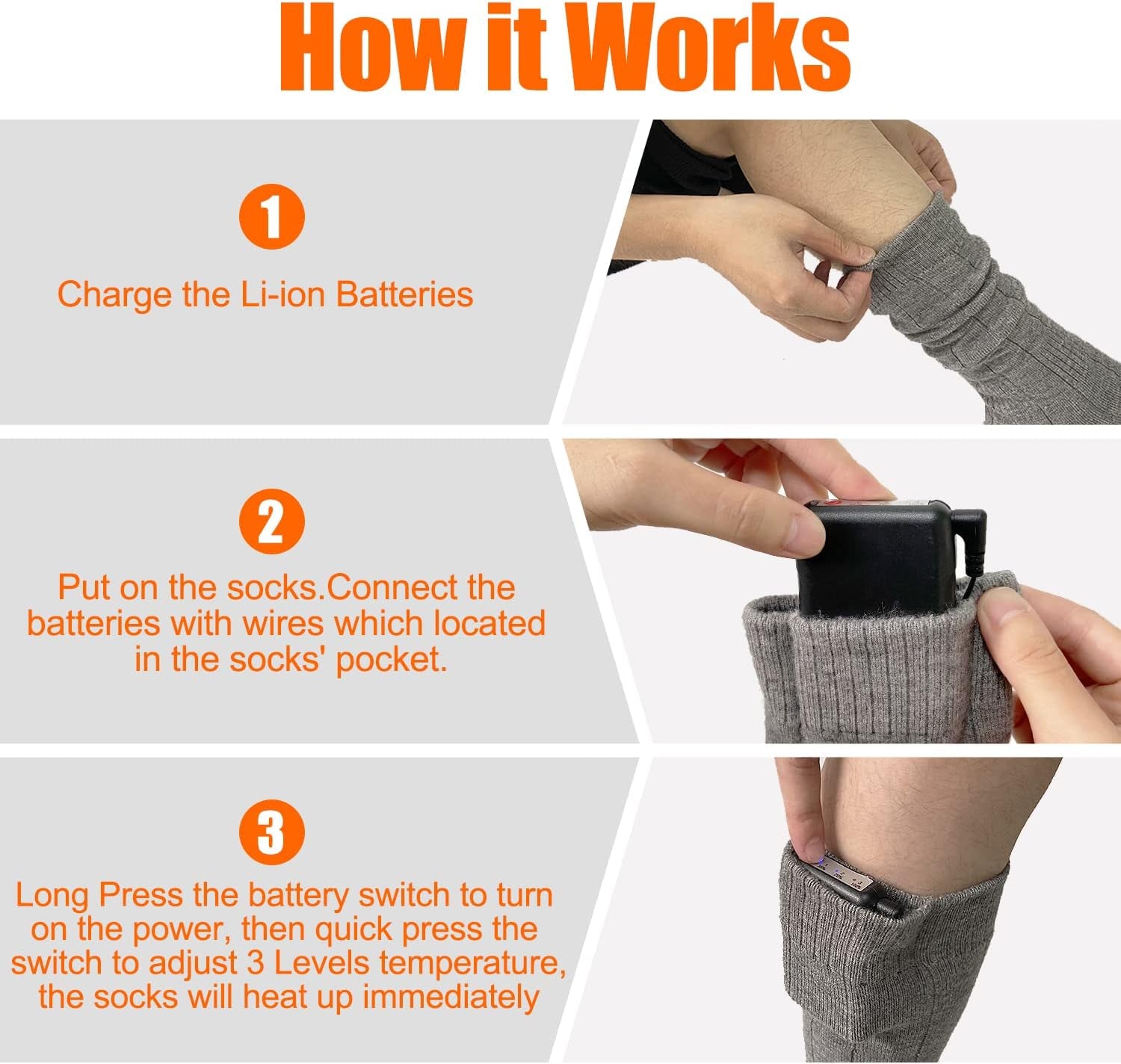 How it Works

1

Charge the Li-ion Batteries

2

Put on the socks.Connect the batteries with wires which located in the socks' pocket.

3

Long Press the battery switch to turn on the power, then quick press the switch to adjust 3 Levels temperature, the socks will heat up immediately