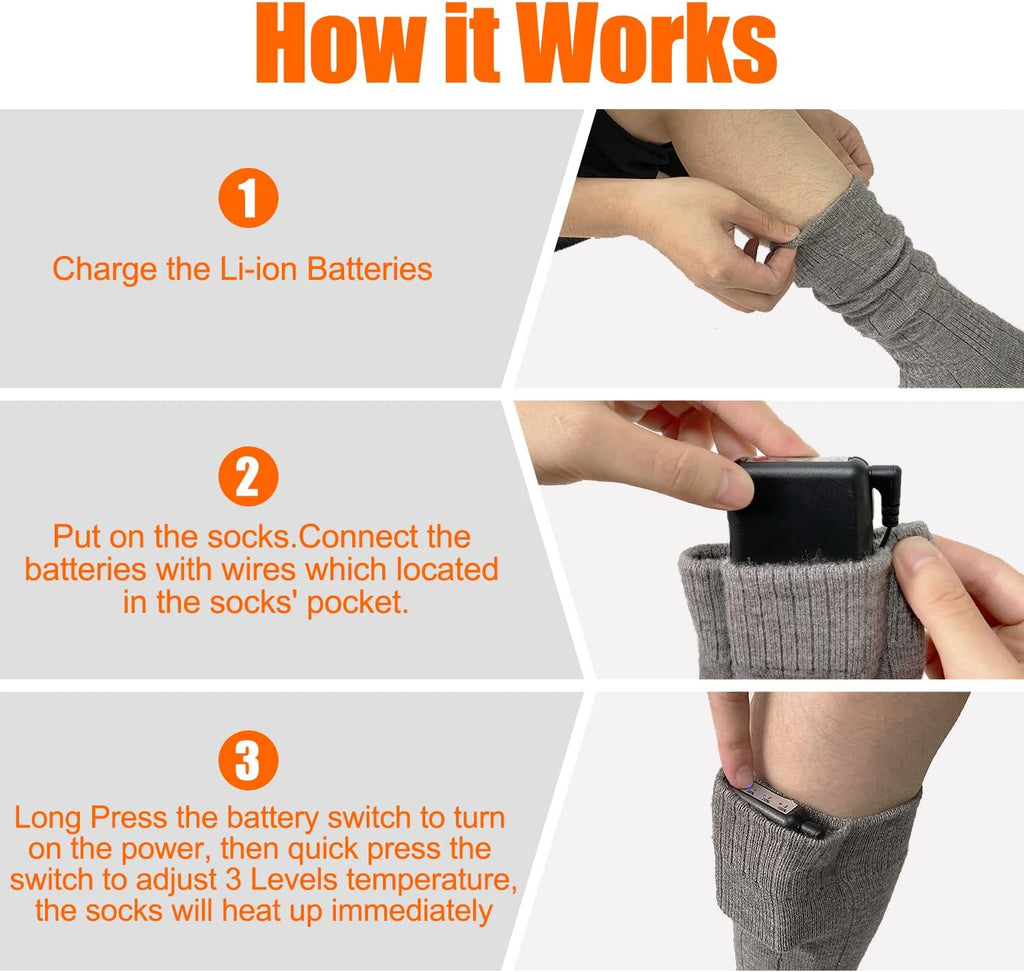 How it Works

1

Charge the Li-ion Batteries

2

Put on the socks.Connect the batteries with wires which located in the socks' pocket.

3

Long Press the battery switch to turn on the power, then quick press the switch to adjust 3 Levels temperature, the socks will heat up immediately